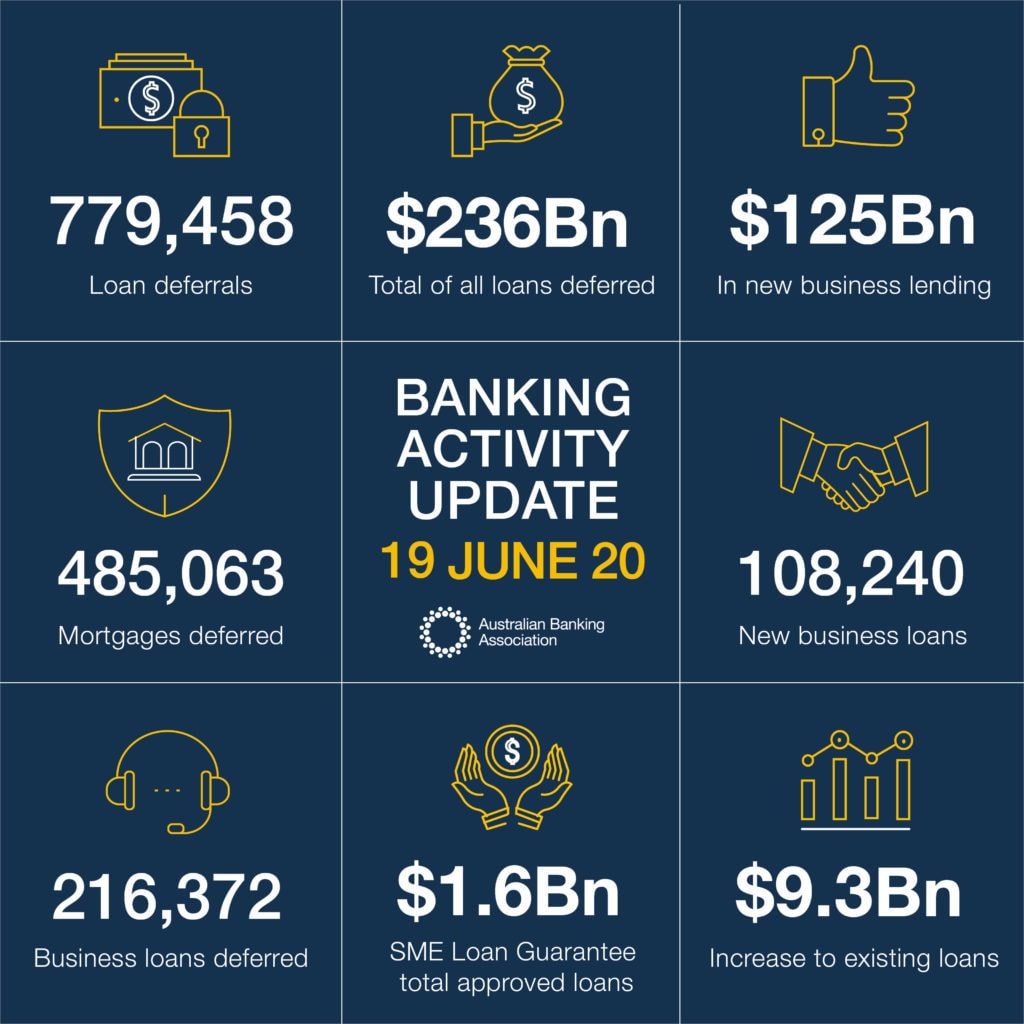 779,458
Loan deferrals

\$236Bn
Total of all loans deferred

\$125Bn
In new business lending

485,063
Mortgages deferred

BANKING ACTIVITY UPDATE
19 JUNE 20
Australian Banking Association

108,240
New business loans

216,372
Business loans deferred

\$1.6Bn
SME Loan Guarantee total approved loans

\$9.3Bn
Increase to existing loans