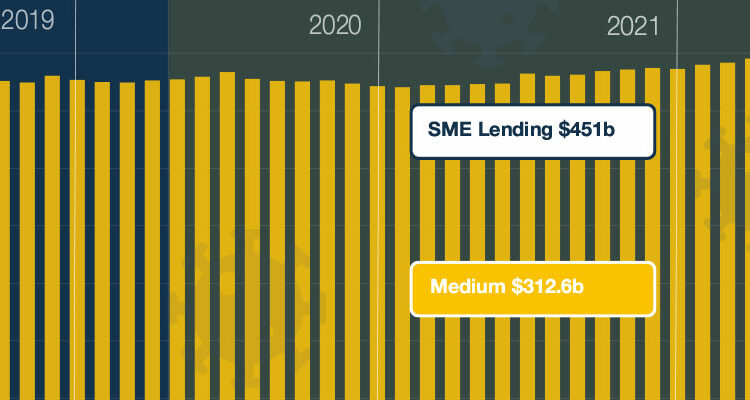 2019

2020

2021

SME Lending $451b

Medium $312.6b